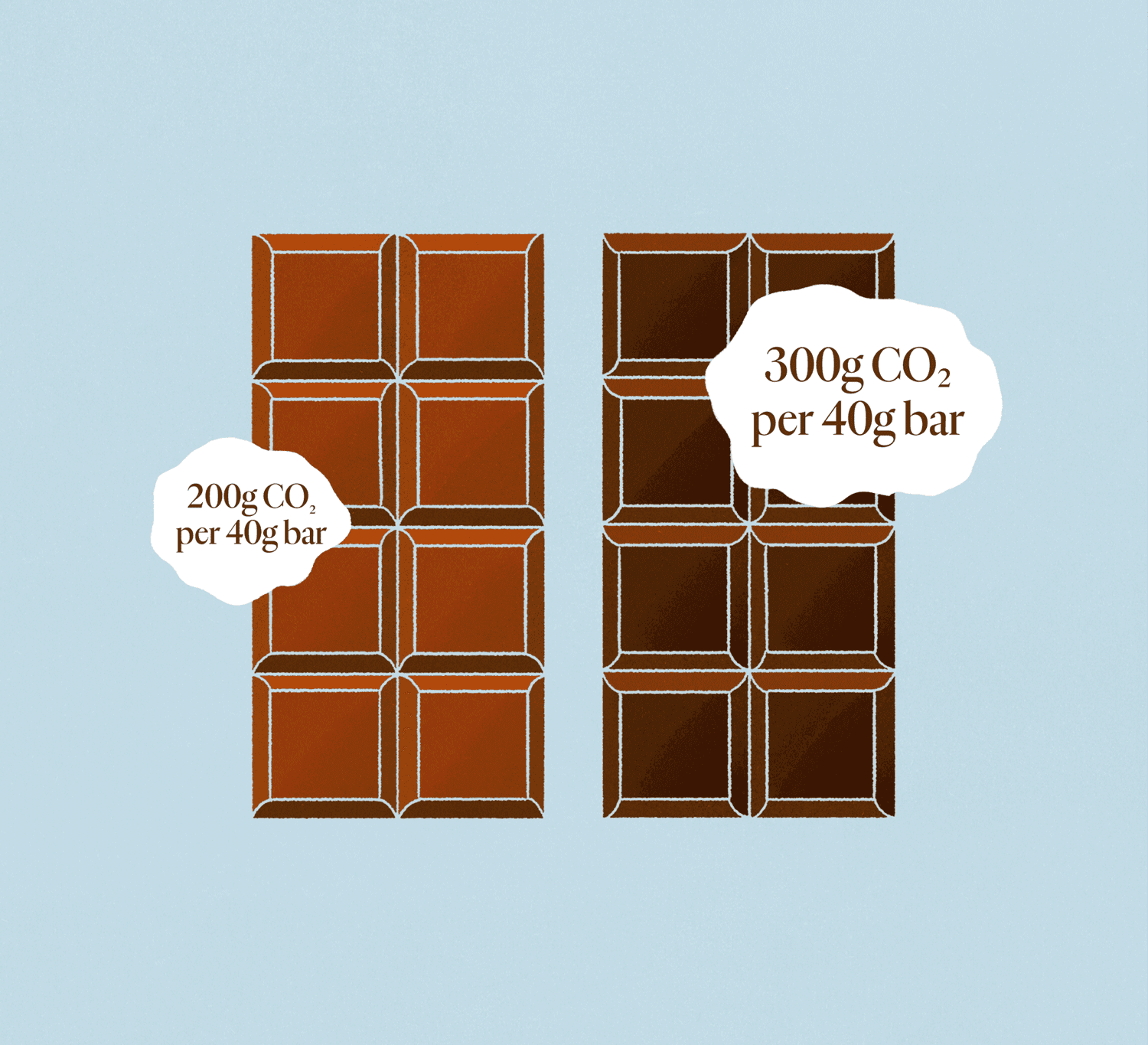 200g $CO_2$
per 40g bar

300g $CO_2$
per 40g bar